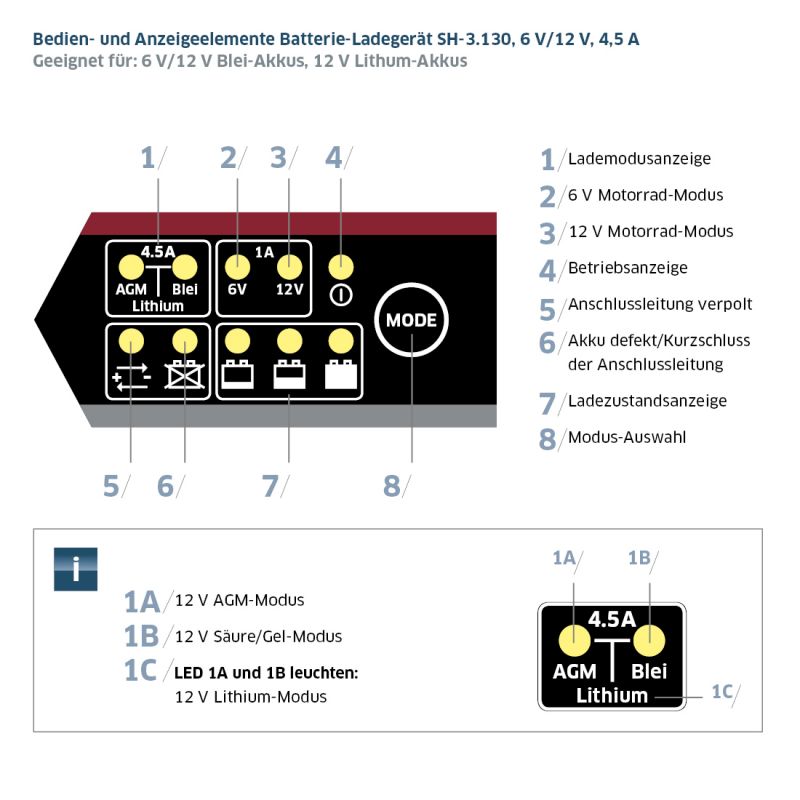 Bedien- und Anzeigeelemente Batterie-Ladegerät SH-3.130, 6 V/12 V, 4,5 A
Geeignet für: 6 V/12 V Blei-Akkus, 12 V Lithium-Akkus

1/ 2/ 3/ 4/

4.5A
AGM Blei
Lithium

1A
6V 12V

MODE

5/ 6/ 7/ 8/

1/ Lademodusanzeige
2/ 6 V Motorrad-Modus
3/ 12 V Motorrad-Modus
4/ Betriebsanzeige
5/ Anschlussleitung verpolt
6/ Akku defekt/Kurzschluss der Anschlussleitung
7/ Ladezustandsanzeige
8/ Modus-Auswahl

i

1A/ 12 V AGM-Modus
1B/ 12 V Säure/Gel-Modus
1C/ LED 1A und 1B leuchten:
12 V Lithium-Modus

1A/ 1B/
4.5A
AGM Blei
Lithium
1C/